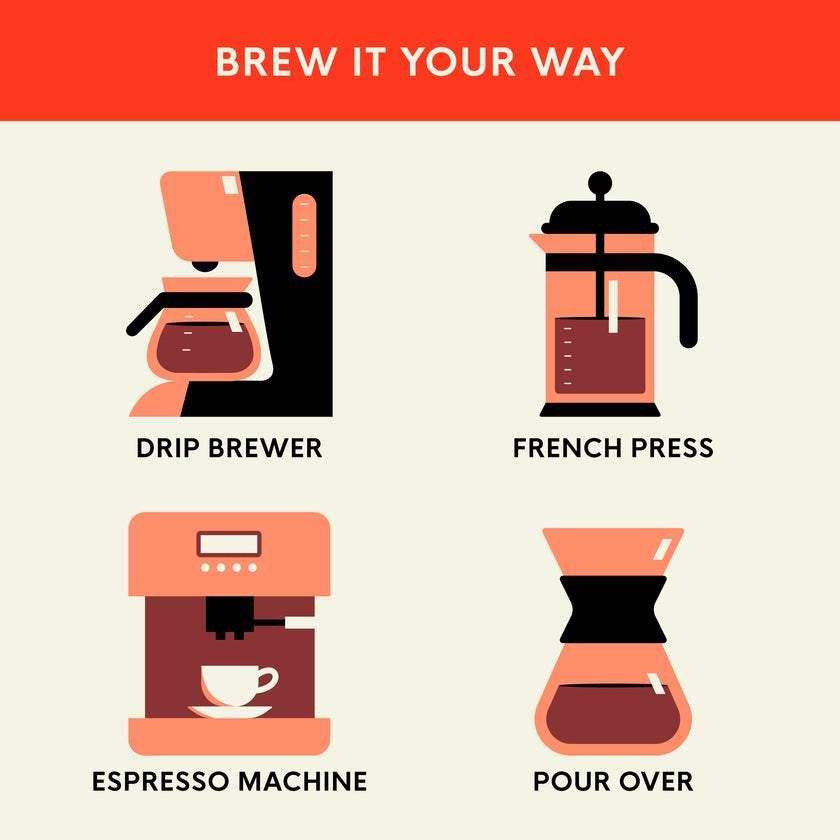 BREW IT YOUR WAY

DRIP BREWER

FRENCH PRESS

ESPRESSO MACHINE

POUR OVER